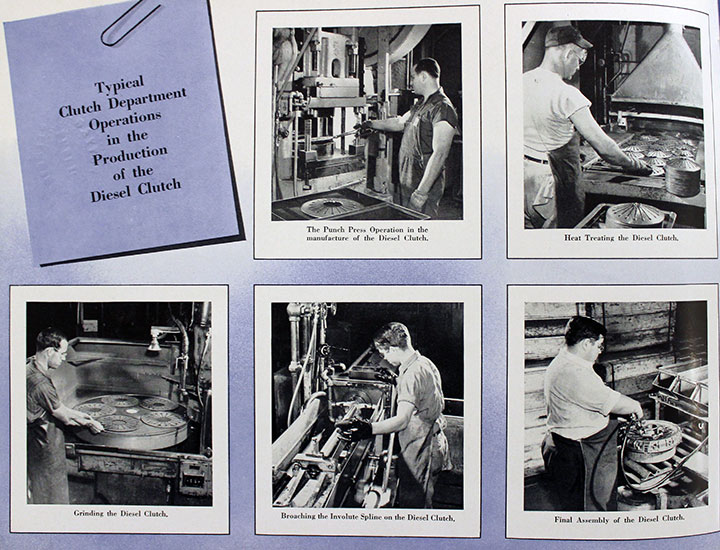 Typical Clutch Department Operations in the Production of the Diesel Clutch

The Punch Press Operation in the manufacture of the Diesel Clutch.

Heat Treating the Diesel Clutch.

Grinding the Diesel Clutch.

Broaching the Involute Spline on the Diesel Clutch.

Final Assembly of the Diesel Clutch.